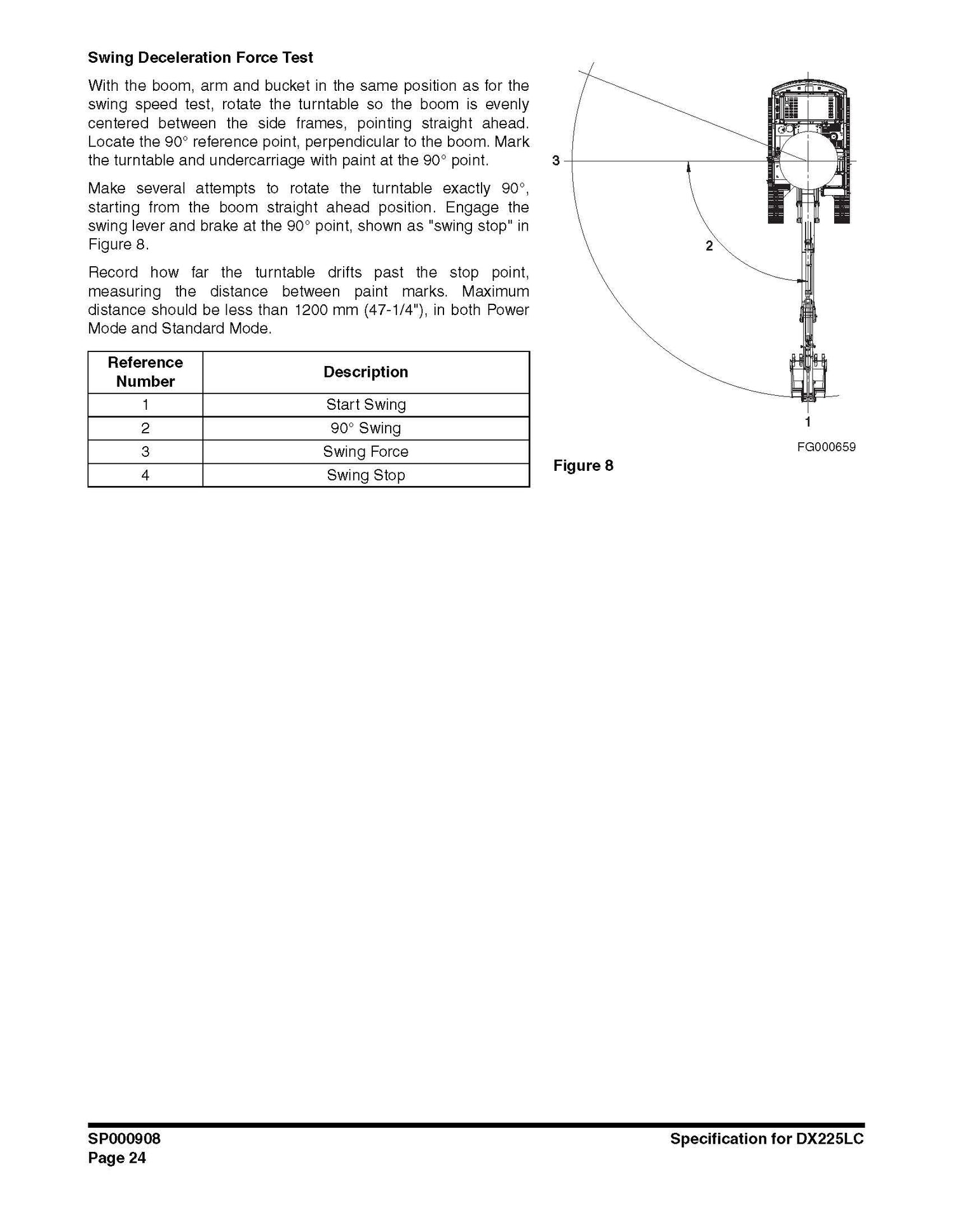 Swing Deceleration Force Test

With the boom, arm and bucket in the same position as for the swing speed test, rotate the turntable so the boom is evenly centered between the side frames, pointing straight ahead. Locate the 90° reference point, perpendicular to the boom. Mark the turntable and undercarriage with paint at the 90° point.

Make several attempts to rotate the turntable exactly 90°, starting from the boom straight ahead position. Engage the swing lever and brake at the 90° point, shown as "swing stop" in Figure 8.

Record how far the turntable drifts past the stop point, measuring the distance between paint marks. Maximum distance should be less than 1200 mm (47-1/4"), in both Power Mode and Standard Mode.

| Reference Number | Description |
|---|---|
| 1 | Start Swing |
| 2 | 90° Swing |
| 3 | Swing Force |
| 4 | Swing Stop |

3

2

1

FG000659

Figure 8

SP000908
Page 24

Specification for DX225LC